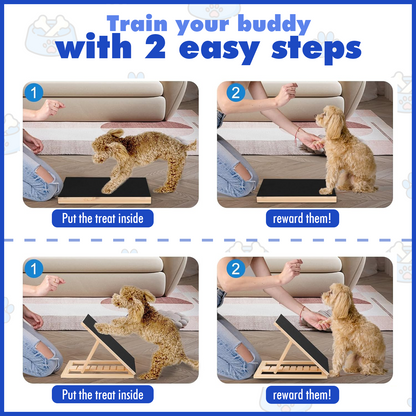 Train your buddy
with 2 easy steps

1
Put the treat inside

2
reward them!

1
Put the treat inside

2
reward them!