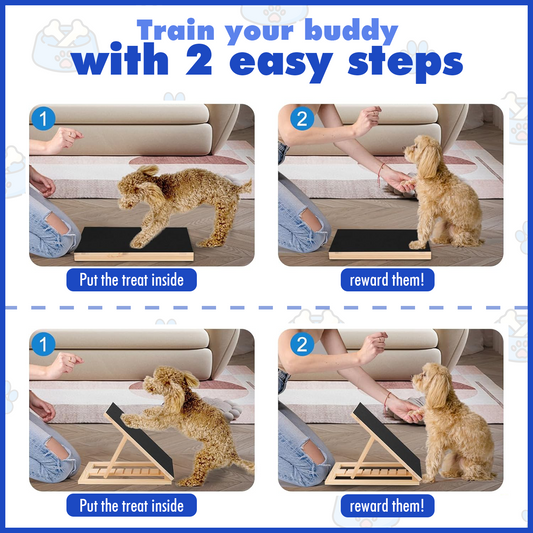 Train your buddy
with 2 easy steps

1

Put the treat inside

2

reward them!

1

Put the treat inside

2

reward them!